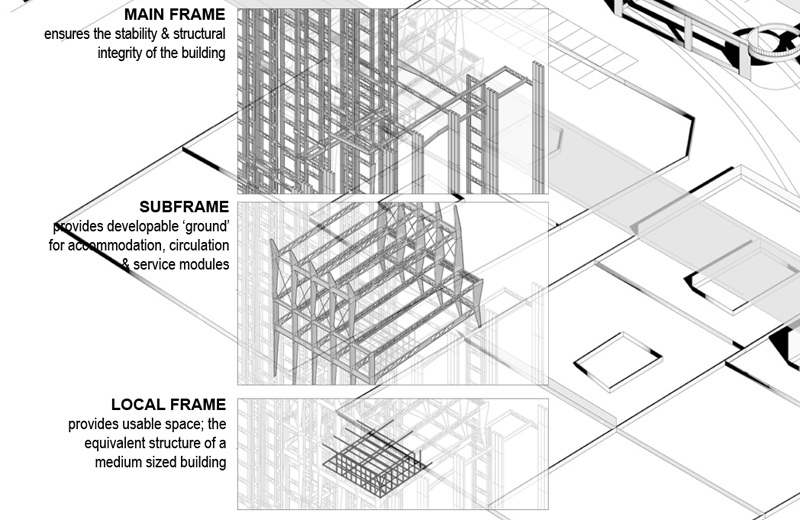 MAIN FRAME
ensures the stability & structural integrity of the building

SUBFRAME
provides developable 'ground' for accommodation, circulation & service modules

LOCAL FRAME
provides usable space; the equivalent structure of a medium sized building