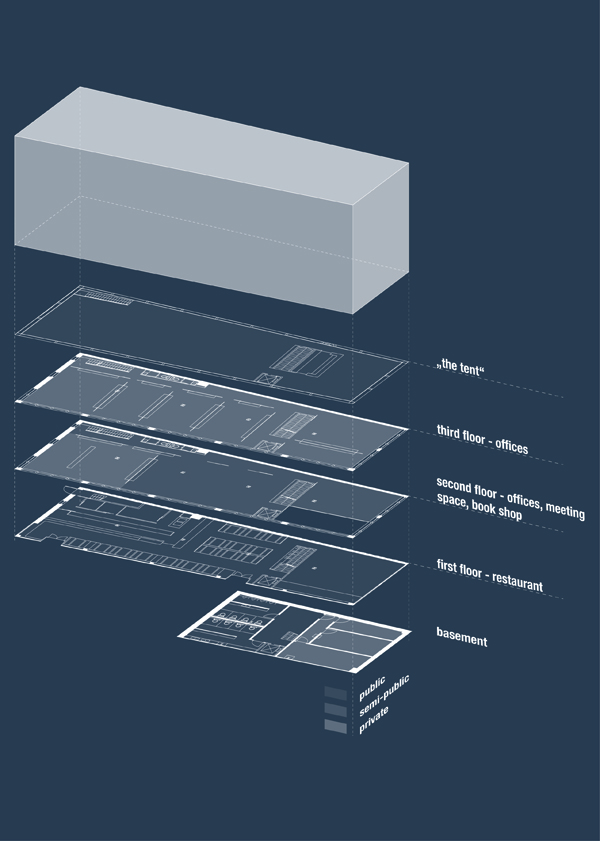 „the tent“

third floor - offices

second floor - offices, meeting space, book shop

first floor - restaurant

basement

public
semi-public
private