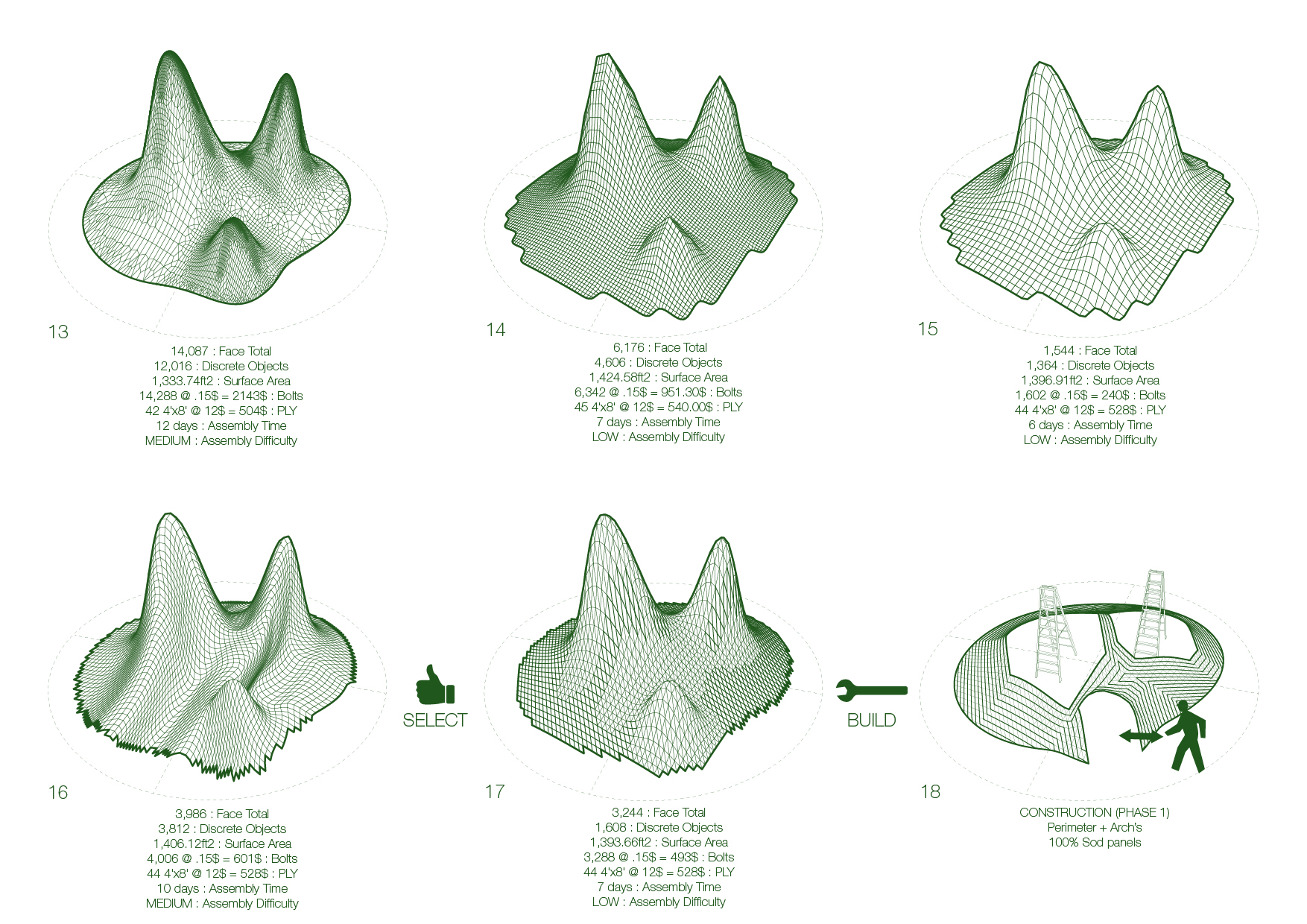 13

14,087 : Face Total
12,016 : Discrete Objects
1,333.74ft2 : Surface Area
14,288 @ .15$ = 2143$ : Bolts
42 4'x8' @ 12$ = 504$ : PLY
12 days : Assembly Time
MEDIUM : Assembly Difficulty

14

6,176 : Face Total
4,606 : Discrete Objects
1,424.58ft2 : Surface Area
6,342 @ .15$ = 951.30$ : Bolts
45 4'x8' @ 12$ = 540.00$ : PLY
7 days : Assembly Time
LOW : Assembly Difficulty

15

1,544 : Face Total
1,364 : Discrete Objects
1,396.91ft2 : Surface Area
1,602 @ .15$ = 240$ : Bolts
44 4'x8' @ 12$ = 528$ : PLY
6 days : Assembly Time
LOW : Assembly Difficulty

16

3,986 : Face Total
3,812 : Discrete Objects
1,406.12ft2 : Surface Area
4,006 @ .15$ = 601$ : Bolts
44 4'x8' @ 12$ = 528$ : PLY
10 days : Assembly Time
MEDIUM : Assembly Difficulty

SELECT

17

3,244 : Face Total
1,608 : Discrete Objects
1,393.66ft2 : Surface Area
3,288 @ .15$ = 493$ : Bolts
44 4'x8' @ 12$ = 528$ : PLY
7 days : Assembly Time
LOW : Assembly Difficulty

BUILD

18

CONSTRUCTION (PHASE 1)
Perimeter + Arch's
100% Sod panels