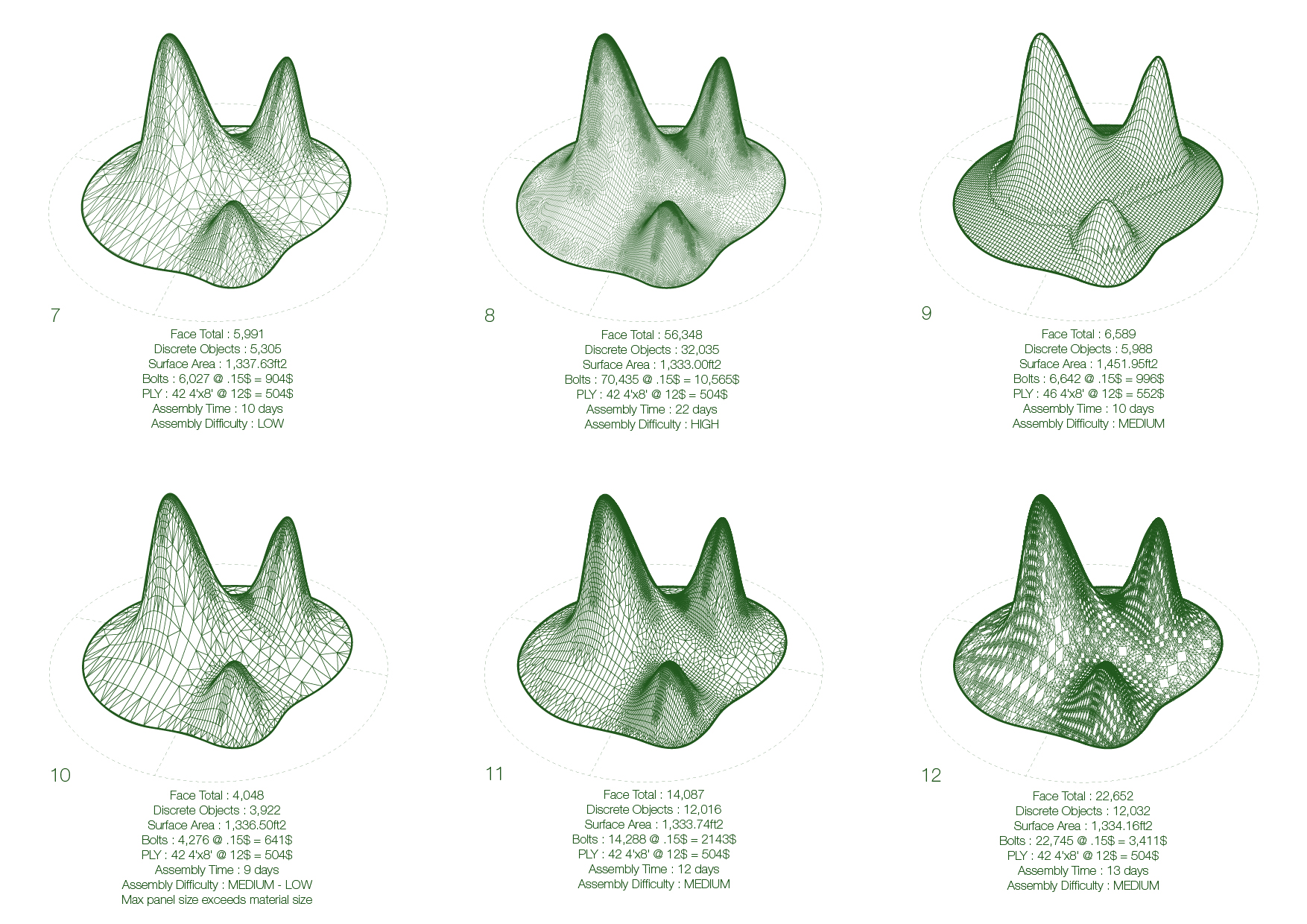 7

Face Total : 5,991
Discrete Objects : 5,305
Surface Area : 1,337.63ft2
Bolts : 6,027 @ .15$ = 904$
PLY : 42 4'x8' @ 12$ = 504$
Assembly Time : 10 days
Assembly Difficulty : LOW

8

Face Total : 56,348
Discrete Objects : 32,035
Surface Area : 1,333.00ft2
Bolts : 70,435 @ .15$ = 10,565$
PLY : 42 4'x8' @ 12$ = 504$
Assembly Time : 22 days
Assembly Difficulty : HIGH

9

Face Total : 6,589
Discrete Objects : 5,988
Surface Area : 1,451.95ft2
Bolts : 6,642 @ .15$ = 996$
PLY : 46 4'x8' @ 12$ = 552$
Assembly Time : 10 days
Assembly Difficulty : MEDIUM

10

Face Total : 4,048
Discrete Objects : 3,922
Surface Area : 1,336.50ft2
Bolts : 4,276 @ .15$ = 641$
PLY : 42 4'x8' @ 12$ = 504$
Assembly Time : 9 days
Assembly Difficulty : MEDIUM - LOW
Max panel size exceeds material size

11

Face Total : 14,087
Discrete Objects : 12,016
Surface Area : 1,333.74ft2
Bolts : 14,288 @ .15$ = 2143$
PLY : 42 4'x8' @ 12$ = 504$
Assembly Time : 12 days
Assembly Difficulty : MEDIUM

12

Face Total : 22,652
Discrete Objects : 12,032
Surface Area : 1,334.16ft2
Bolts : 22,745 @ .15$ = 3,411$
PLY : 42 4'x8' @ 12$ = 504$
Assembly Time : 13 days
Assembly Difficulty : MEDIUM