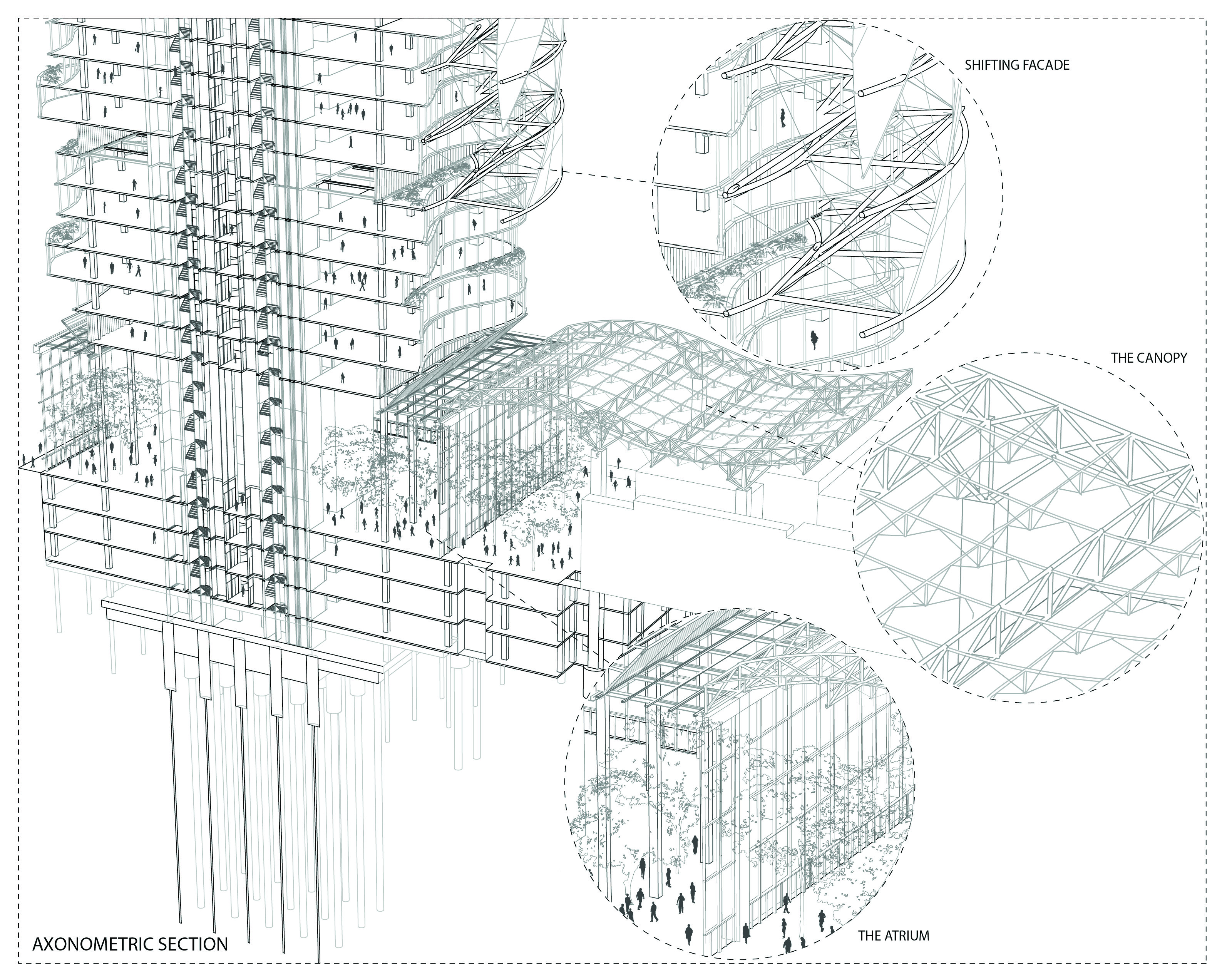 SHIFTING FACADE

THE CANOPY

THE ATRIUM

AXONOMETRIC SECTION