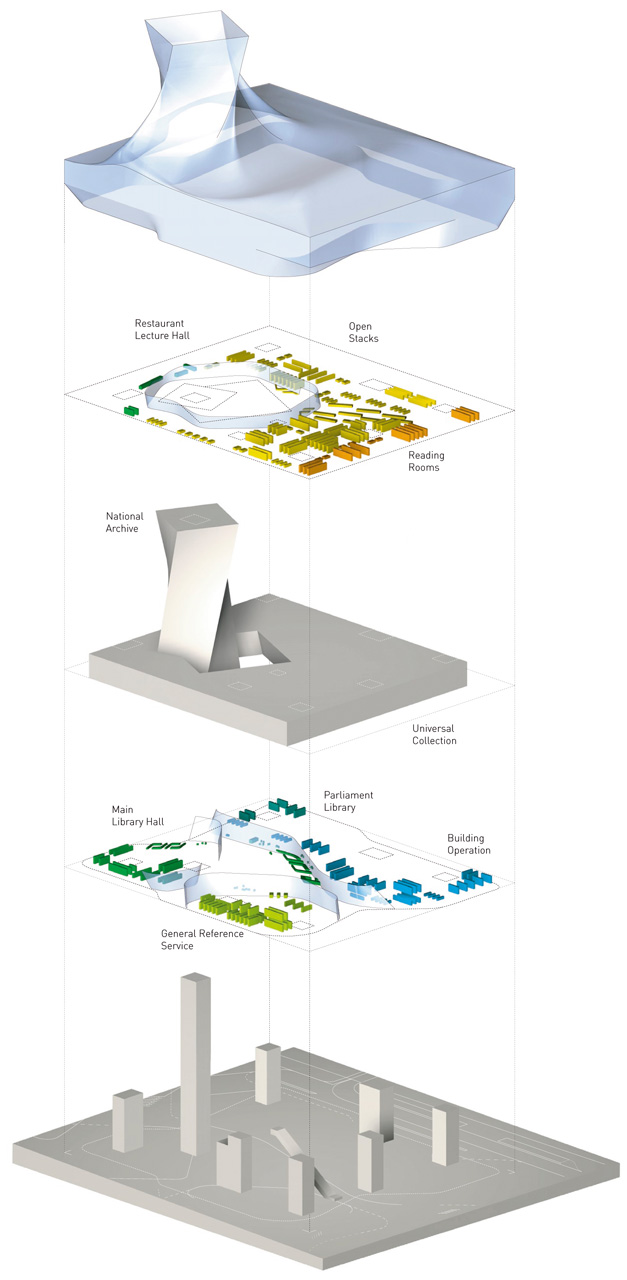 Restaurant
Lecture Hall

Open
Stacks

Reading
Rooms

National
Archive

Universal
Collection

Parliament
Library

Main
Library Hall

Building
Operation

General Reference
Service